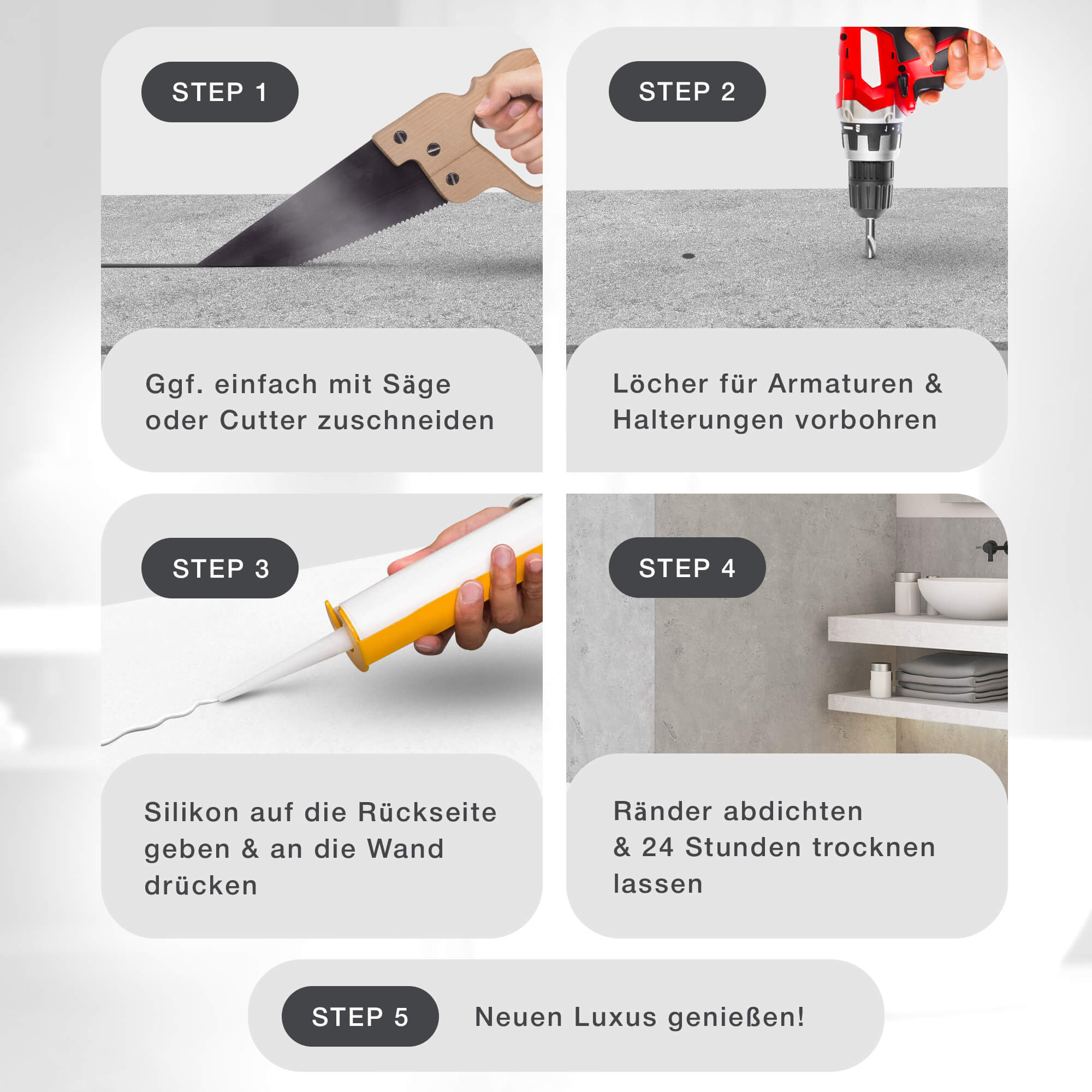 STEP 1

Ggf. einfach mit Säge oder Cutter zuschneiden

STEP 2

Löcher für Armaturen & Halterungen vorbohren

STEP 3

Silikon auf die Rückseite geben & an die Wand drücken

STEP 4

Ränder abdichten & 24 Stunden trocknen lassen

STEP 5

Neuen Luxus genießen!